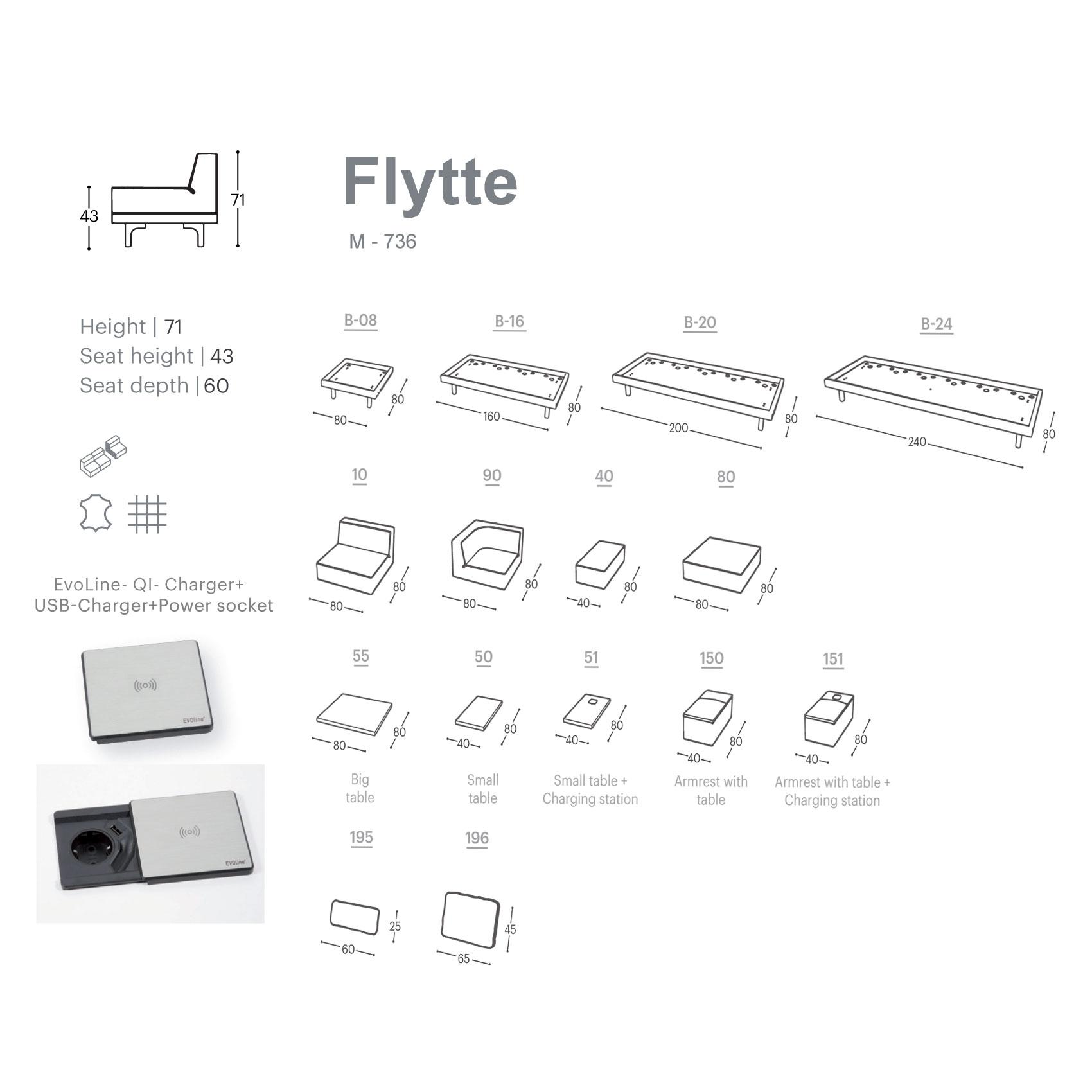 43

71

Flytte

M - 736

Height | 71
Seat height | 43
Seat depth | 60

EvoLine- QI- Charger+
USB-Charger+Power socket

EVOLine

EVOLine

B-08

80

80

B-16

160

80

B-20

200

80

B-24

240

80

10

80

80

90

80

80

40

40

80

80

80

80

55

80

80

Big table

50

40

80

Small table

51

40

80

Small table + Charging station

150

40

80

Armrest with table

151

40

80

Armrest with table + Charging station

195

60

25

196

65

45